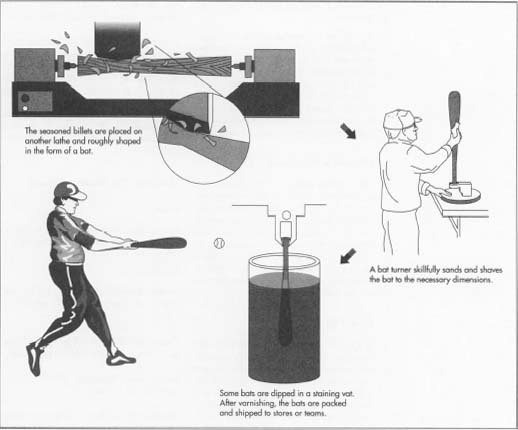 The seasoned billets are placed on another lathe and roughly shaped in the form of a bat.

A bat turner skillfully sands and shaves the bat to the necessary dimensions.

Some bats are dipped in a staining vat. After varnishing, the bats are packed and shipped to stores or teams.