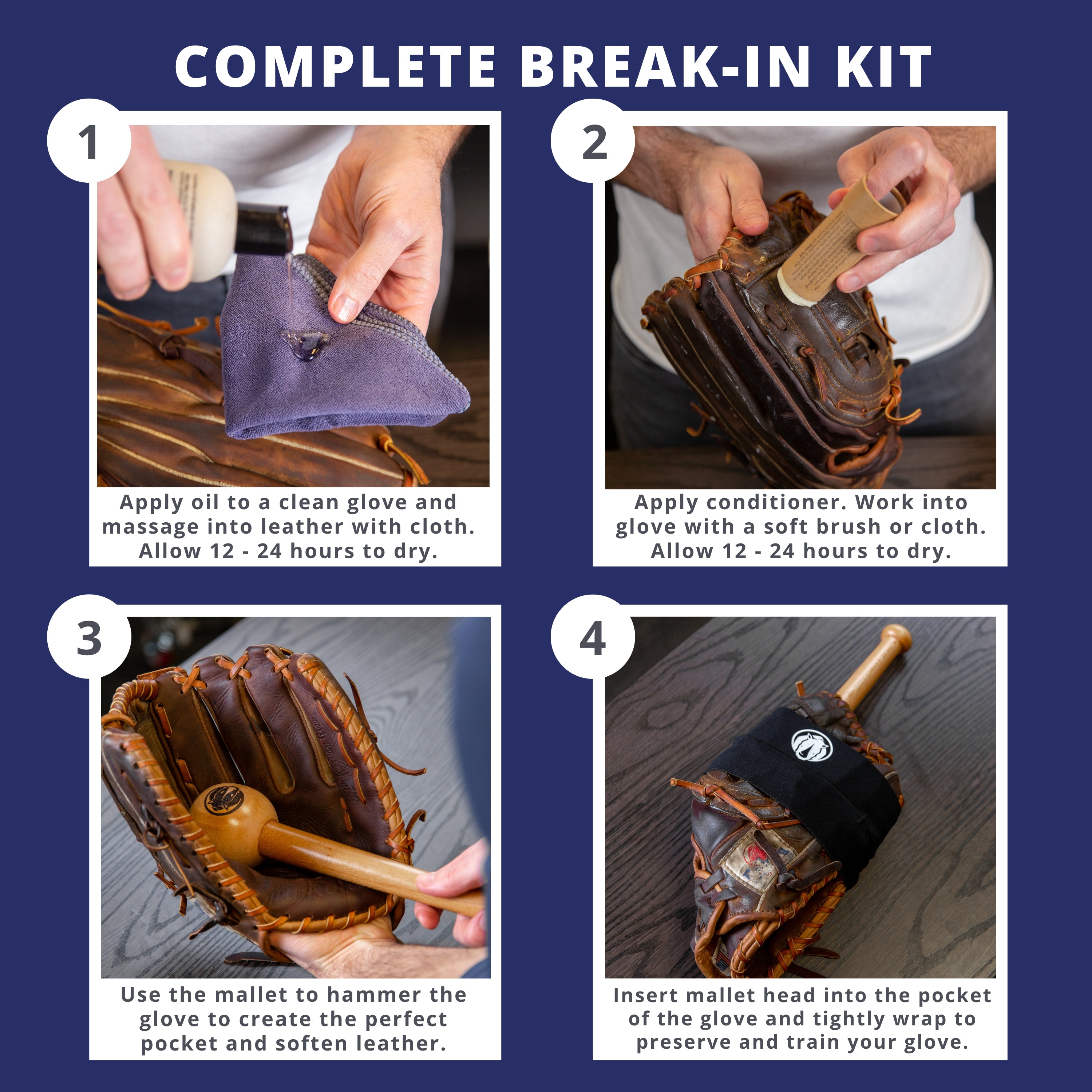 COMPLETE BREAK-IN KIT

1

Apply oil to a clean glove and massage into leather with cloth. Allow 12 - 24 hours to dry.

2

Apply conditioner. Work into glove with a soft brush or cloth. Allow 12 - 24 hours to dry.

3

Use the mallet to hammer the glove to create the perfect pocket and soften leather.

4

Insert mallet head into the pocket of the glove and tightly wrap to preserve and train your glove.